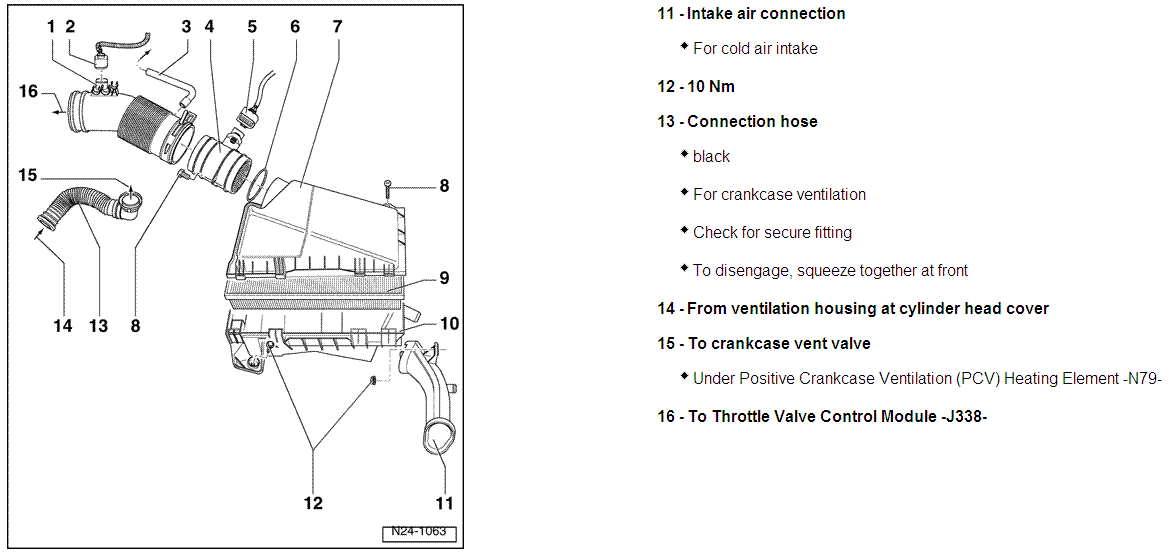 1 2 3 4 5 6 7

16

15

8

9

10

14 13 8

12

11

N24-1063

11 - Intake air connection

◆ For cold air intake

12 - 10 Nm

13 - Connection hose

◆ black

◆ For crankcase ventilation

◆ Check for secure fitting

◆ To disengage, squeeze together at front

14 - From ventilation housing at cylinder head cover

15 - To crankcase vent valve

◆ Under Positive Crankcase Ventilation (PCV) Heating Element -N79-

16 - To Throttle Valve Control Module -J338-