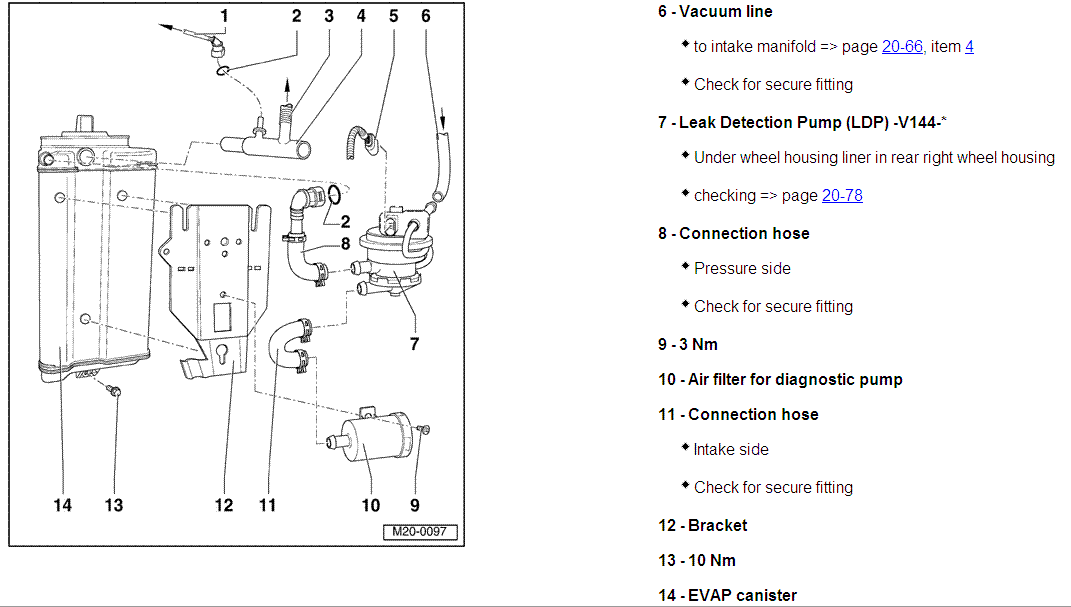 1 2 3 4 5 6

2

8

7

14 13 12 11 10 9

M20-0097

6 - Vacuum line

◆ to intake manifold => page 20-66, item 4

◆ Check for secure fitting

7 - Leak Detection Pump (LDP) -V144-*

◆ Under wheel housing liner in rear right wheel housing

◆ checking => page 20-78

8 - Connection hose

◆ Pressure side

◆ Check for secure fitting

9 - 3 Nm

10 - Air filter for diagnostic pump

11 - Connection hose

◆ Intake side

◆ Check for secure fitting

12 - Bracket

13 - 10 Nm

14 - EVAP canister